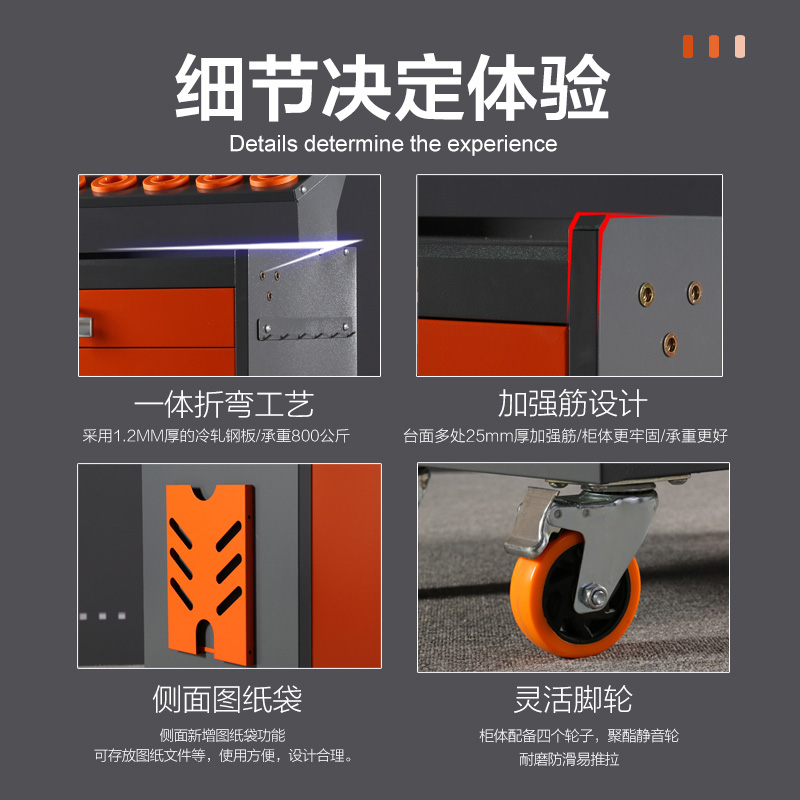 细节决定体验

Details determine the experience

一体折弯工艺

采用1.2MM厚的冷轧钢板/承重800公斤

加强筋设计

台面多处25mm厚加强筋/柜体更牢固/承重更好

侧面图纸袋

侧面新增图纸袋功能
可存放图纸文件等，使用方便，设计合理。

灵活脚轮

柜体配备四个轮子，聚酯静音轮
耐磨防滑易推拉